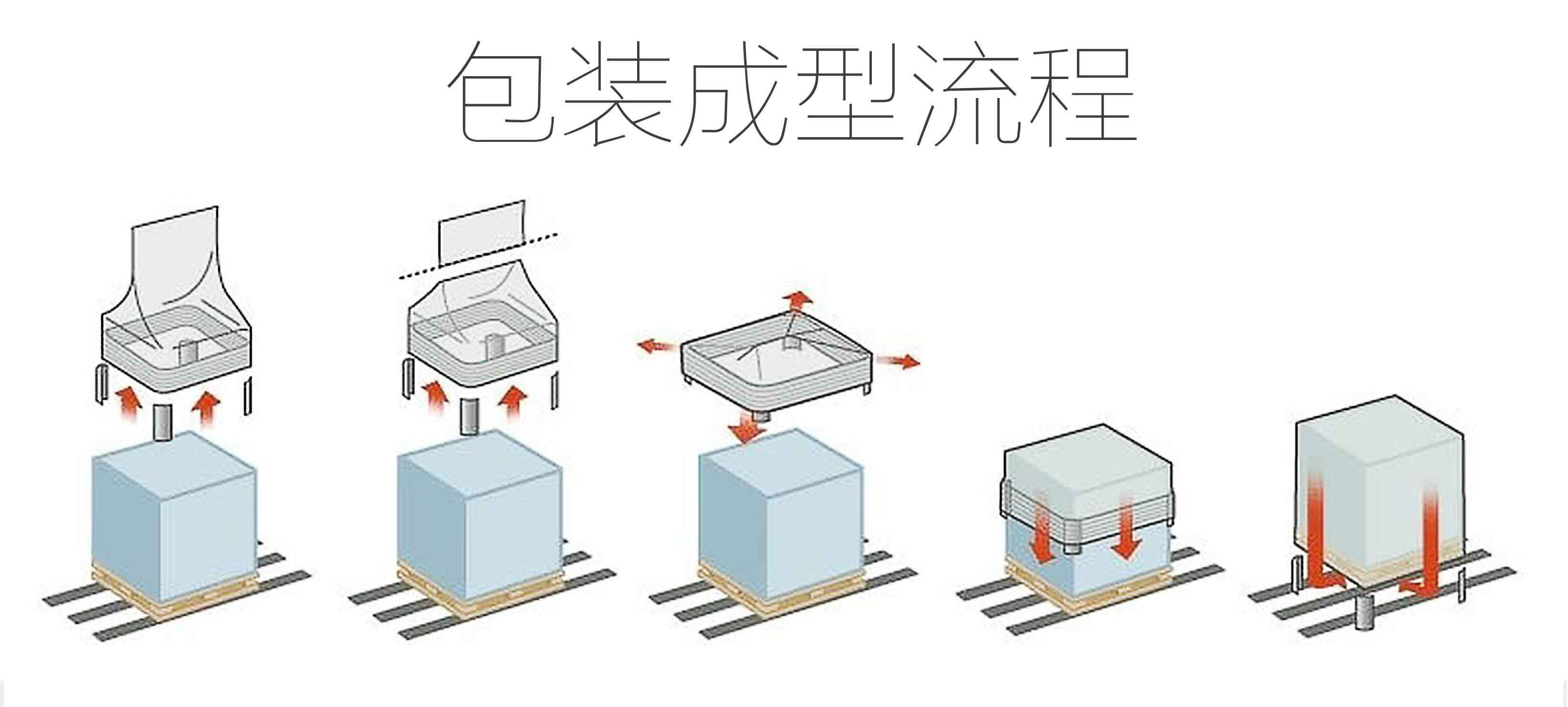 包装成型流程